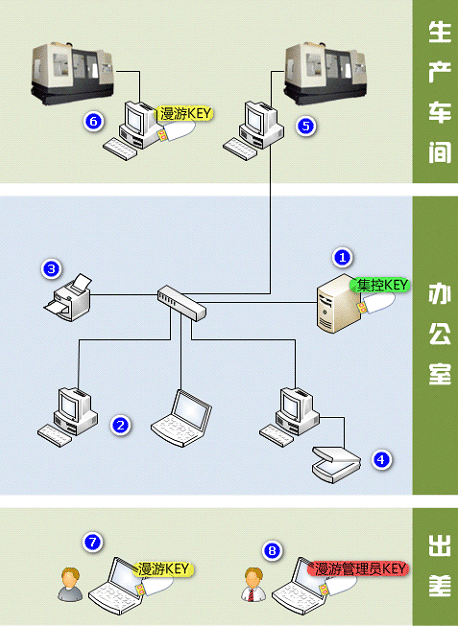 生产车间

6 漫游KEY

5

办公室

3

1 集控KEY

2

4

出差

7 漫游KEY

8 漫游管理员KEY